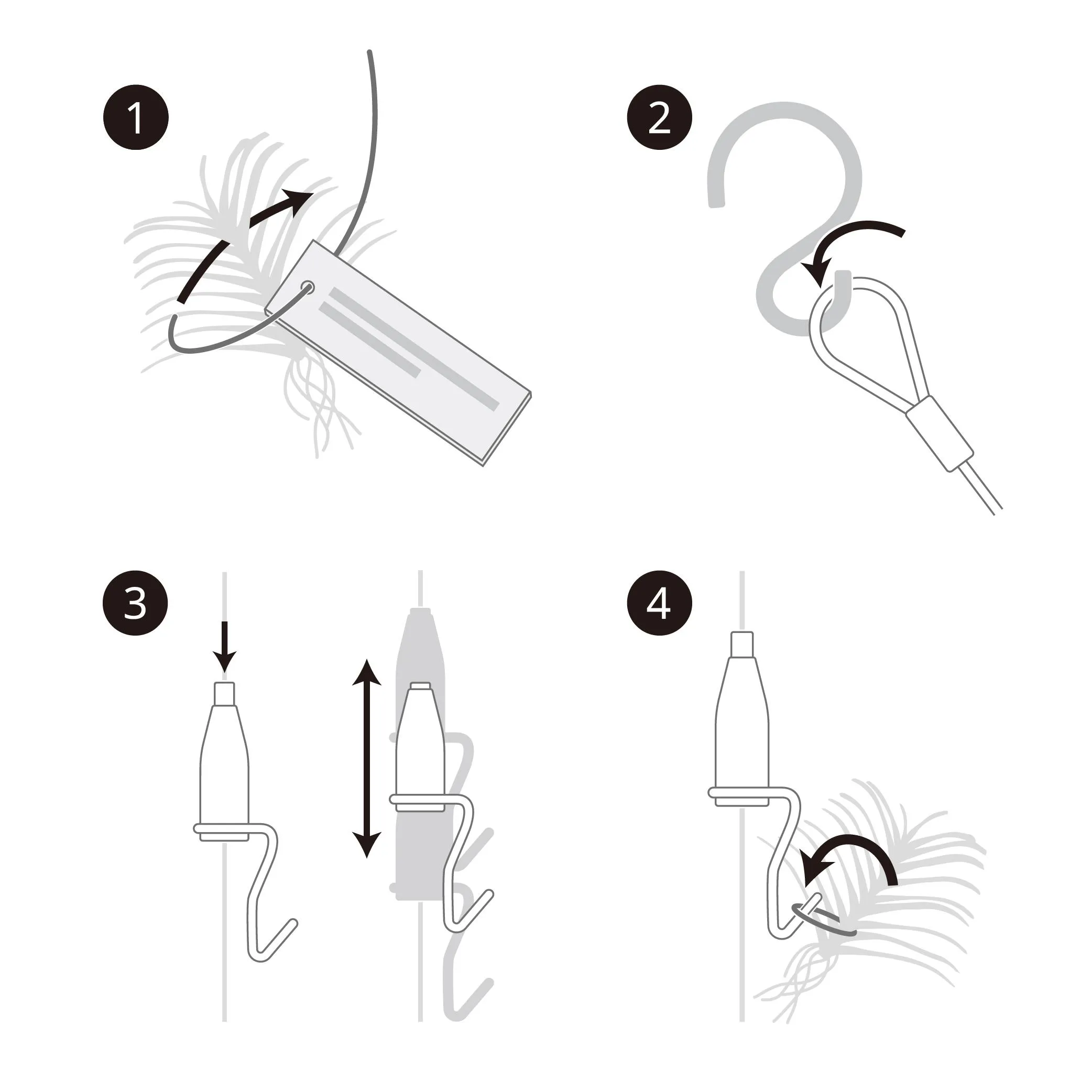 1
2
3
4